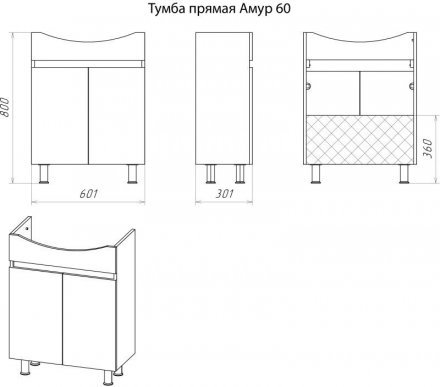 Тумба прямая Амур 60

800

601

301

360